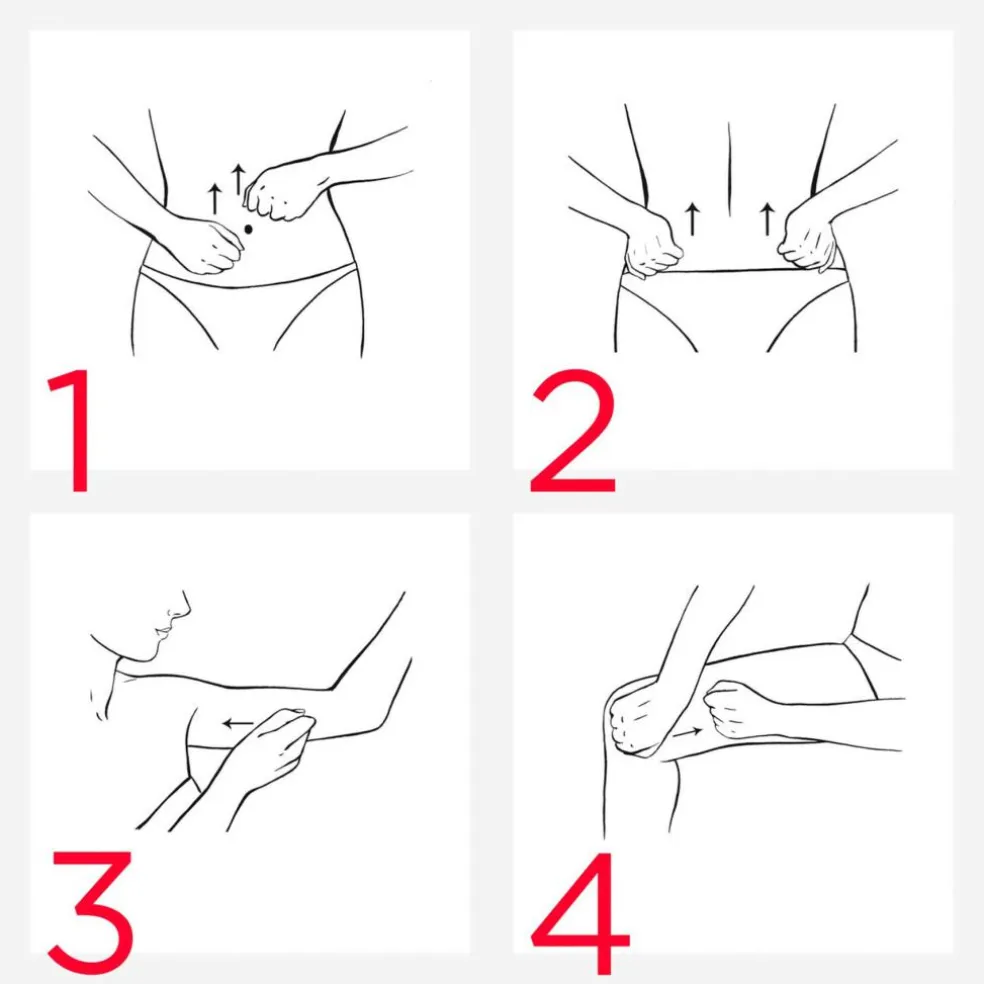 1

2

3

4