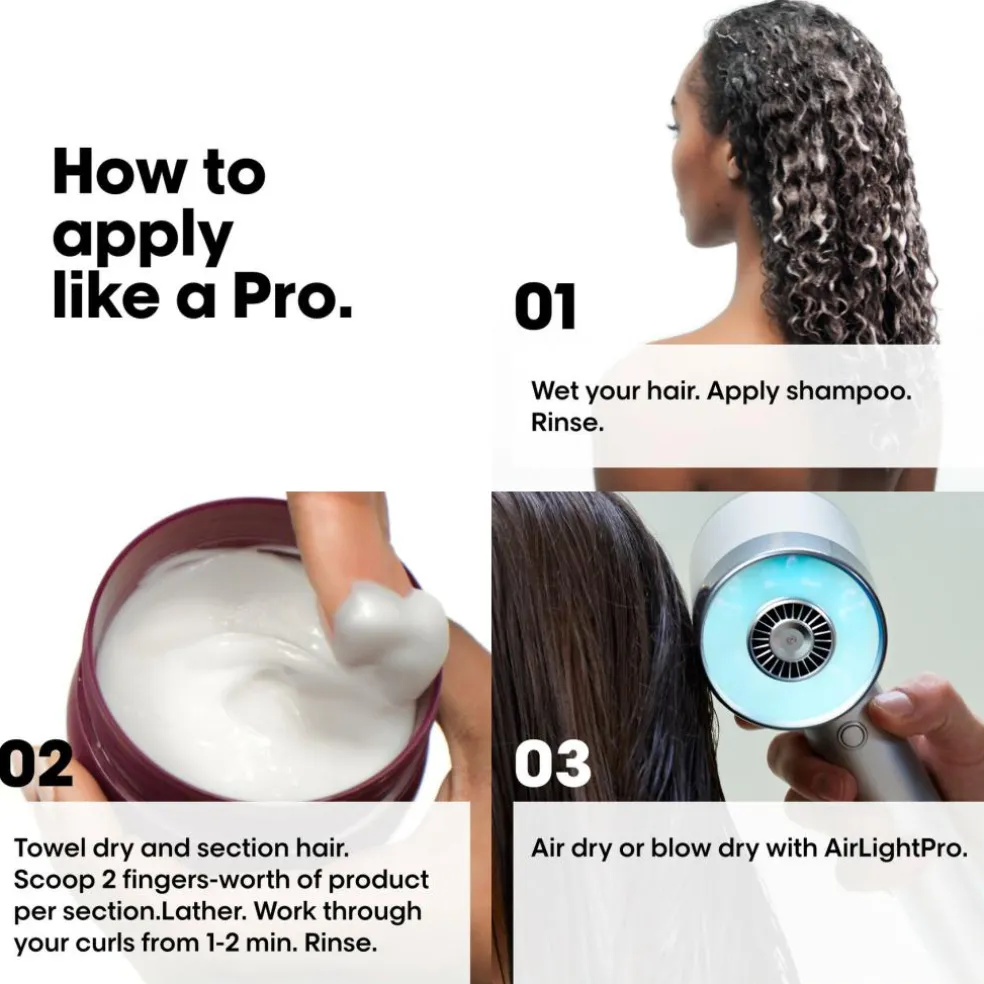 How to apply like a Pro.

01

Wet your hair. Apply shampoo. Rinse.

02

Towel dry and section hair. Scoop 2 fingers-worth of product per section.Lather. Work through your curls from 1-2 min. Rinse.

03

Air dry or blow dry with AirLightPro.