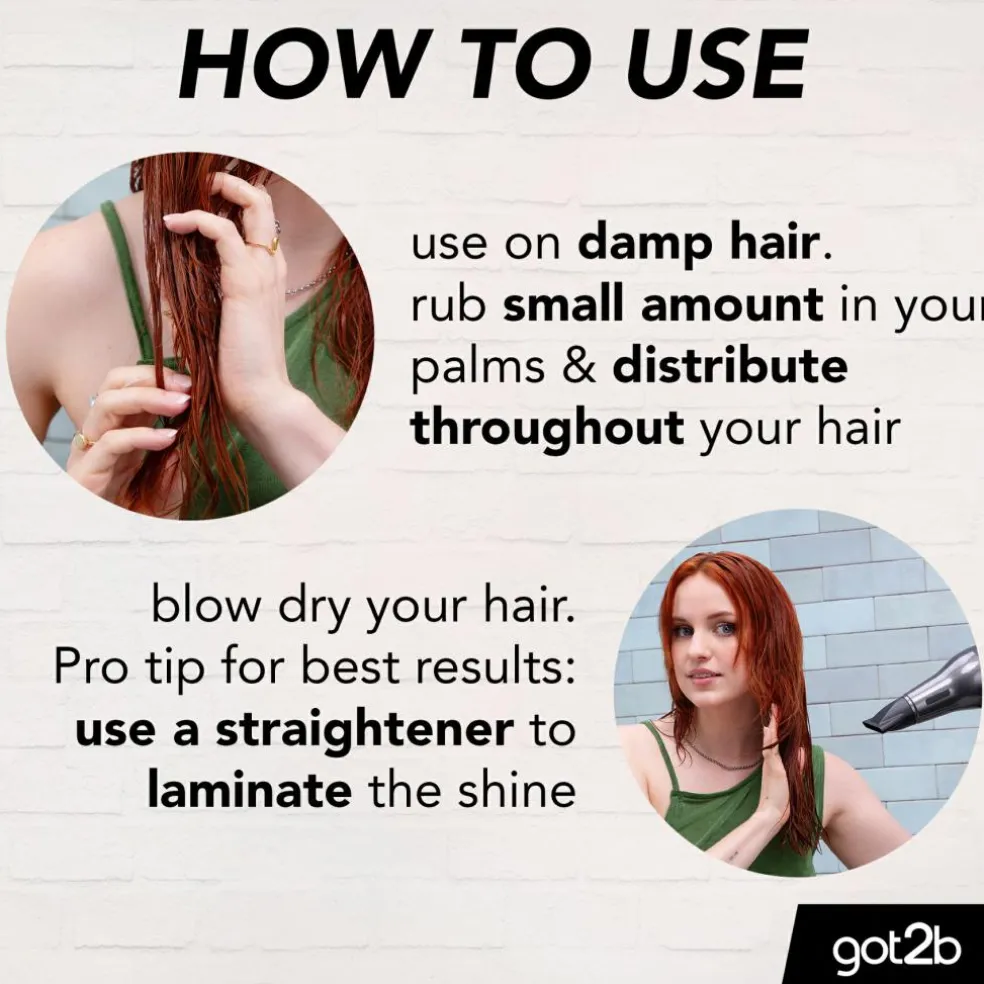 HOW TO USE

use on damp hair. rub small amount in your palms & distribute throughout your hair

blow dry your hair. Pro tip for best results: use a straightener to laminate the shine

got2b