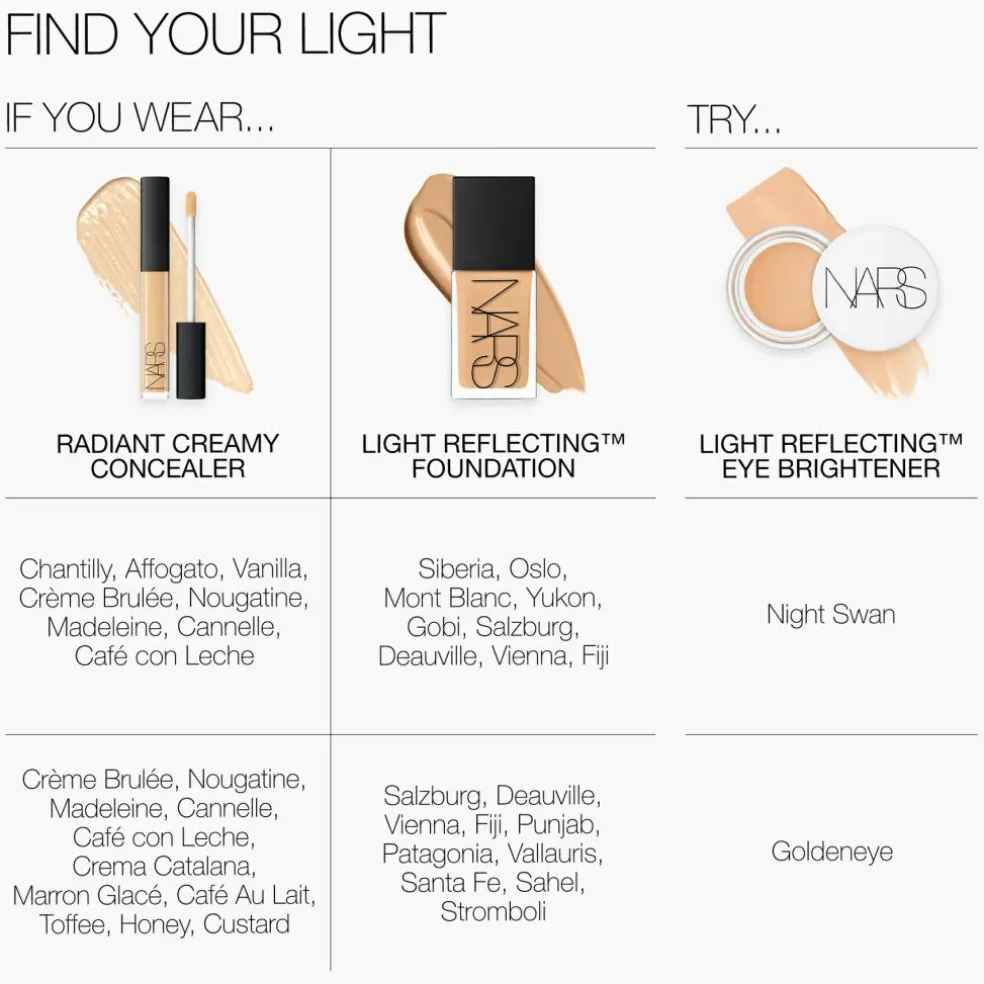 FIND YOUR LIGHT

IF YOU WEAR...

TRY...

| NARS RADIANT CREAMY CONCEALER | NARS LIGHT REFLECTING™ FOUNDATION | NARS LIGHT REFLECTING™ EYE BRIGHTENER |
|---|---|---|
| Chantilly, Affogato, Vanilla, Crème Brulée, Nougatine, Madeleine, Cannelle, Café con Leche | Siberia, Oslo, Mont Blanc, Yukon, Gobi, Salzburg, Deauville, Vienna, Fiji | Night Swan |
| Crème Brulée, Nougatine, Madeleine, Cannelle, Café con Leche, Crema Catalana, Marron Glacé, Café Au Lait, Toffee, Honey, Custard | Salzburg, Deauville, Vienna, Fiji, Punjab, Patagonia, Vallauris, Santa Fe, Sahel, Stromboli | Goldeneye |