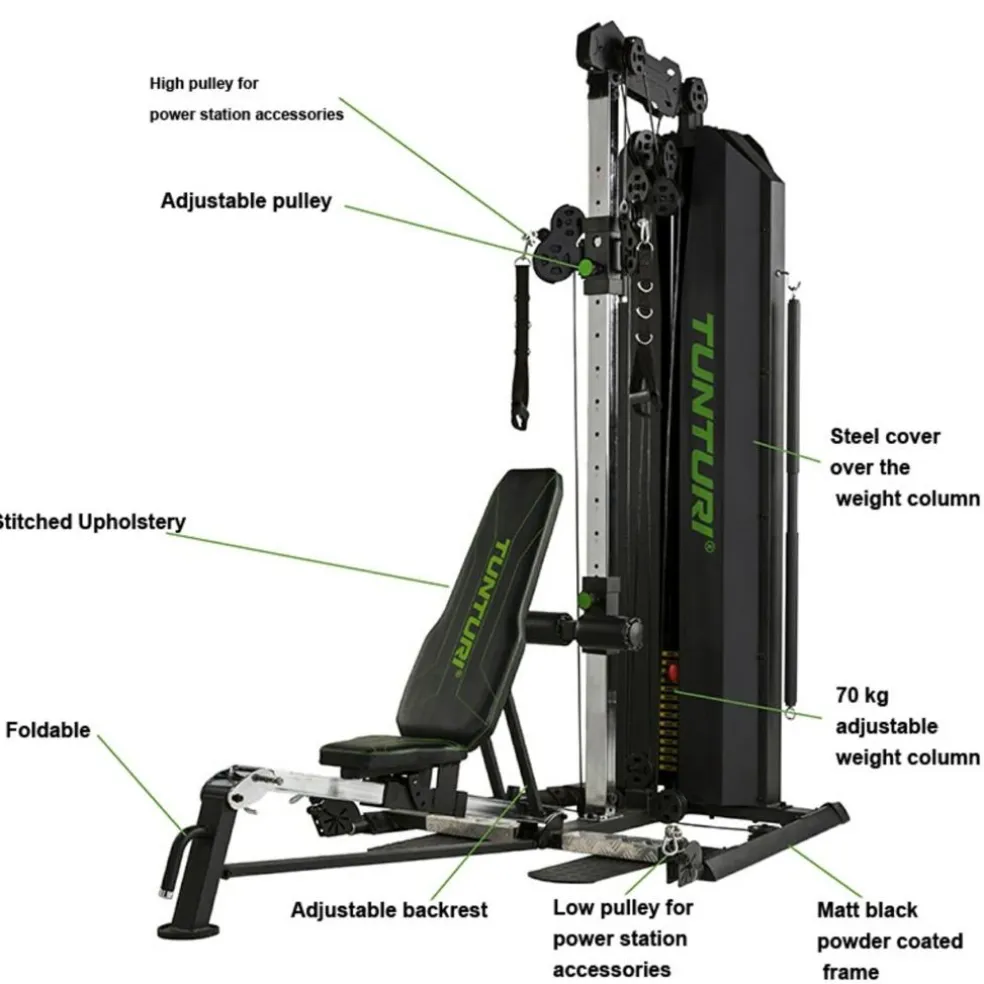 High pulley for power station accessories

Adjustable pulley

TUNTURI®

Steel cover over the weight column

Stitched Upholstery

TUNTURI®

70 kg adjustable weight column

Foldable

Adjustable backrest

Low pulley for power station accessories

Matt black powder coated frame