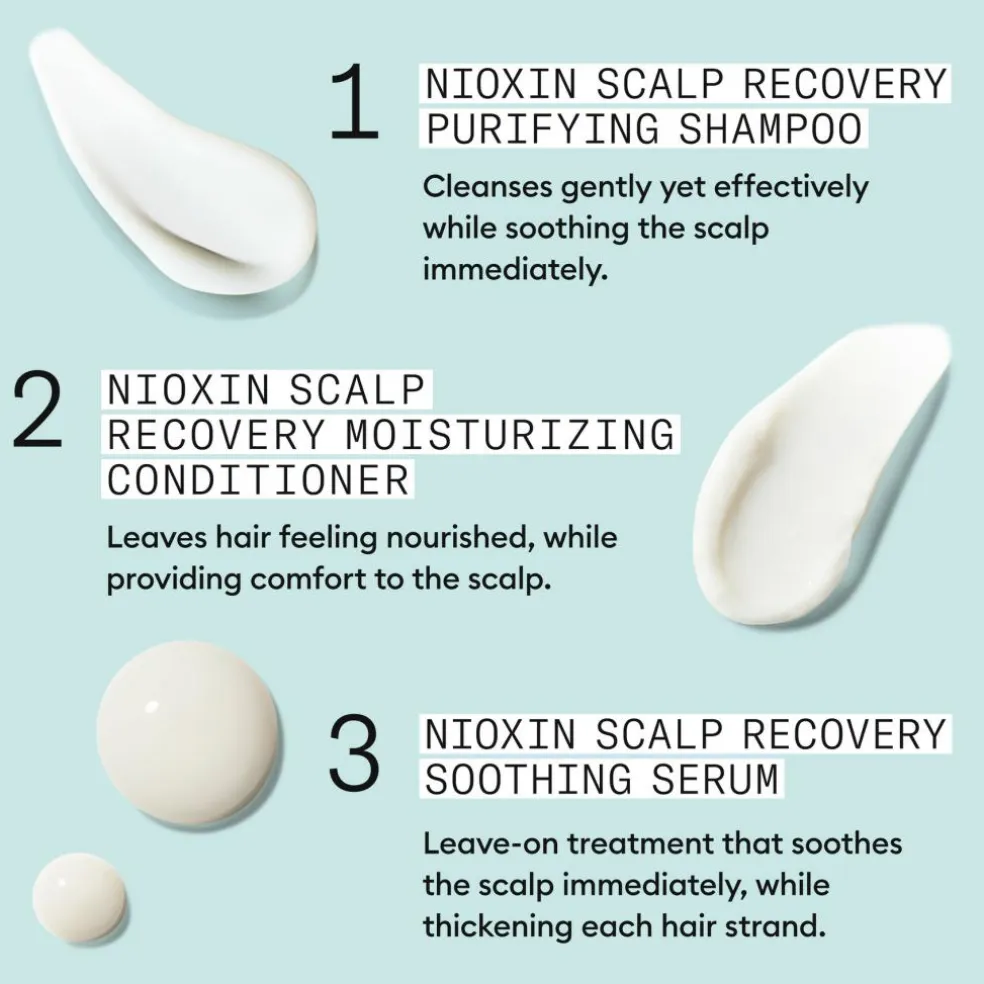 1 NIOXIN SCALP RECOVERY PURIFYING SHAMPOO

Cleanses gently yet effectively while soothing the scalp immediately.

2 NIOXIN SCALP RECOVERY MOISTURIZING CONDITIONER

Leaves hair feeling nourished, while providing comfort to the scalp.

3 NIOXIN SCALP RECOVERY SOOTHING SERUM

Leave-on treatment that soothes the scalp immediately, while thickening each hair strand.