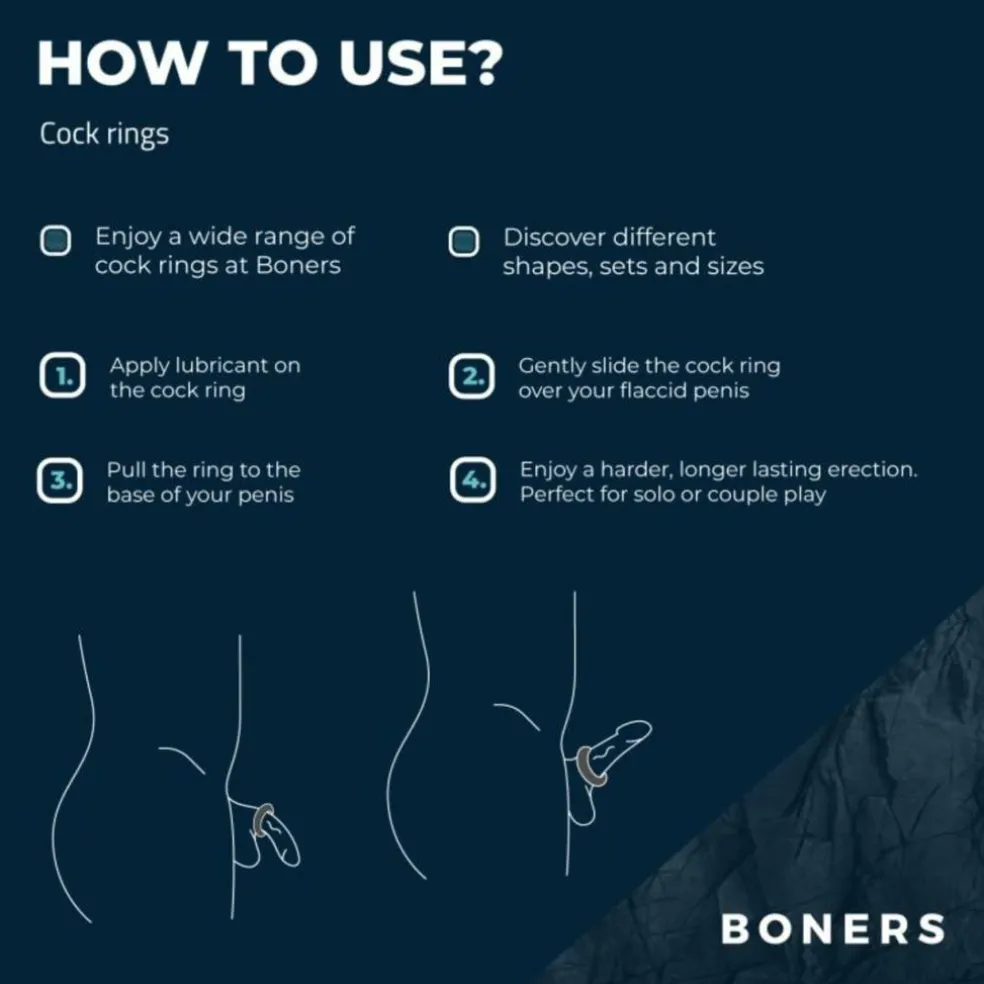 HOW TO USE?

Cock rings

Enjoy a wide range of cock rings at Boners

Discover different shapes, sets and sizes

1. Apply lubricant on the cock ring

2. Gently slide the cock ring over your flaccid penis

3. Pull the ring to the base of your penis

4. Enjoy a harder, longer lasting erection. Perfect for solo or couple play

BONERS