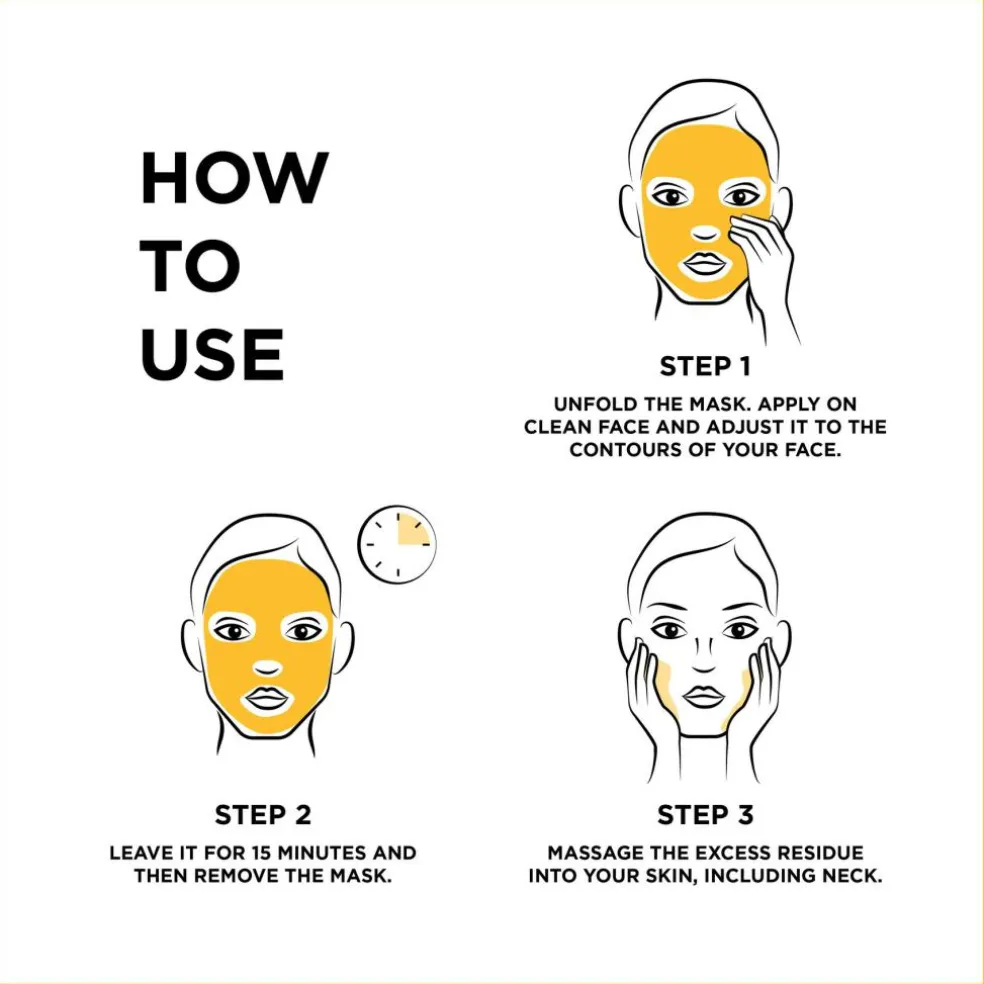 HOW
TO
USE

STEP 1

UNFOLD THE MASK. APPLY ON CLEAN FACE AND ADJUST IT TO THE CONTOURS OF YOUR FACE.

STEP 2

LEAVE IT FOR 15 MINUTES AND THEN REMOVE THE MASK.

STEP 3

MASSAGE THE EXCESS RESIDUE INTO YOUR SKIN, INCLUDING NECK.