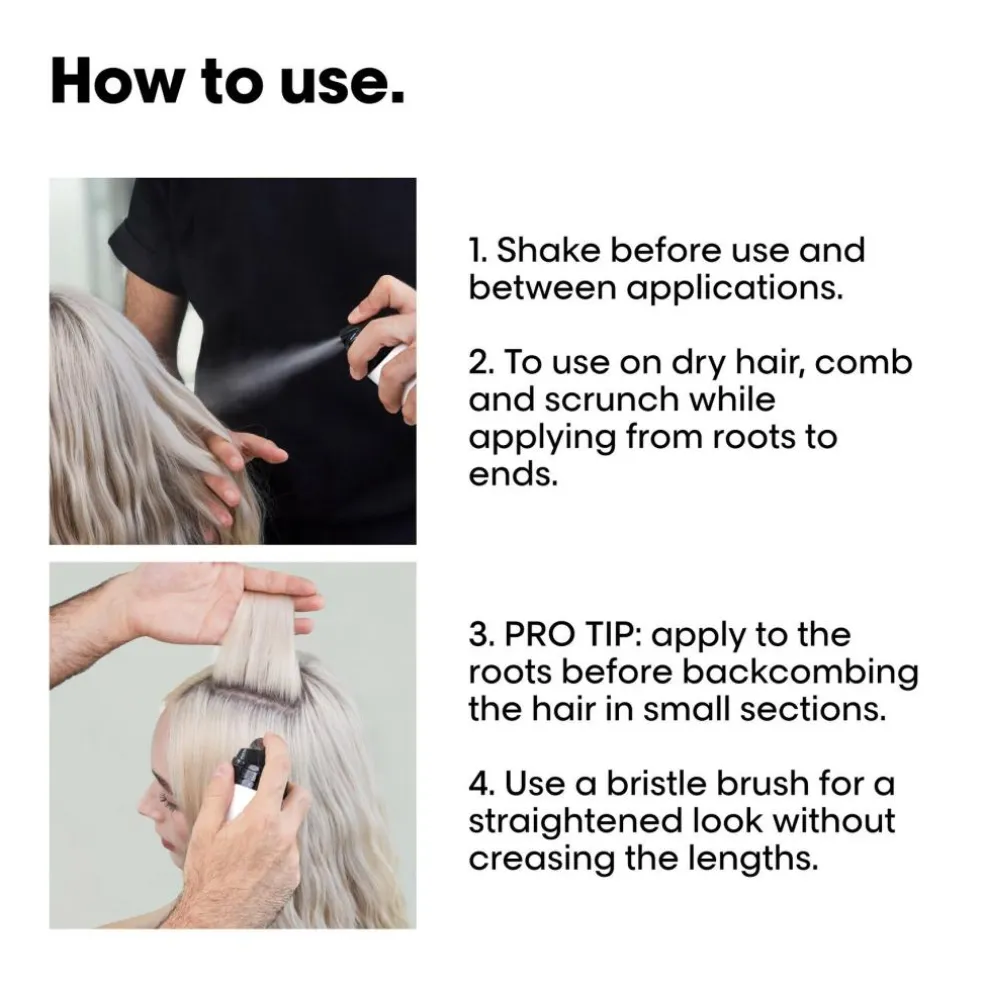 How to use.

1. Shake before use and between applications.

2. To use on dry hair, comb and scrunch while applying from roots to ends.

3. PRO TIP: apply to the roots before backcombing the hair in small sections.

4. Use a bristle brush for a straightened look without creasing the lengths.