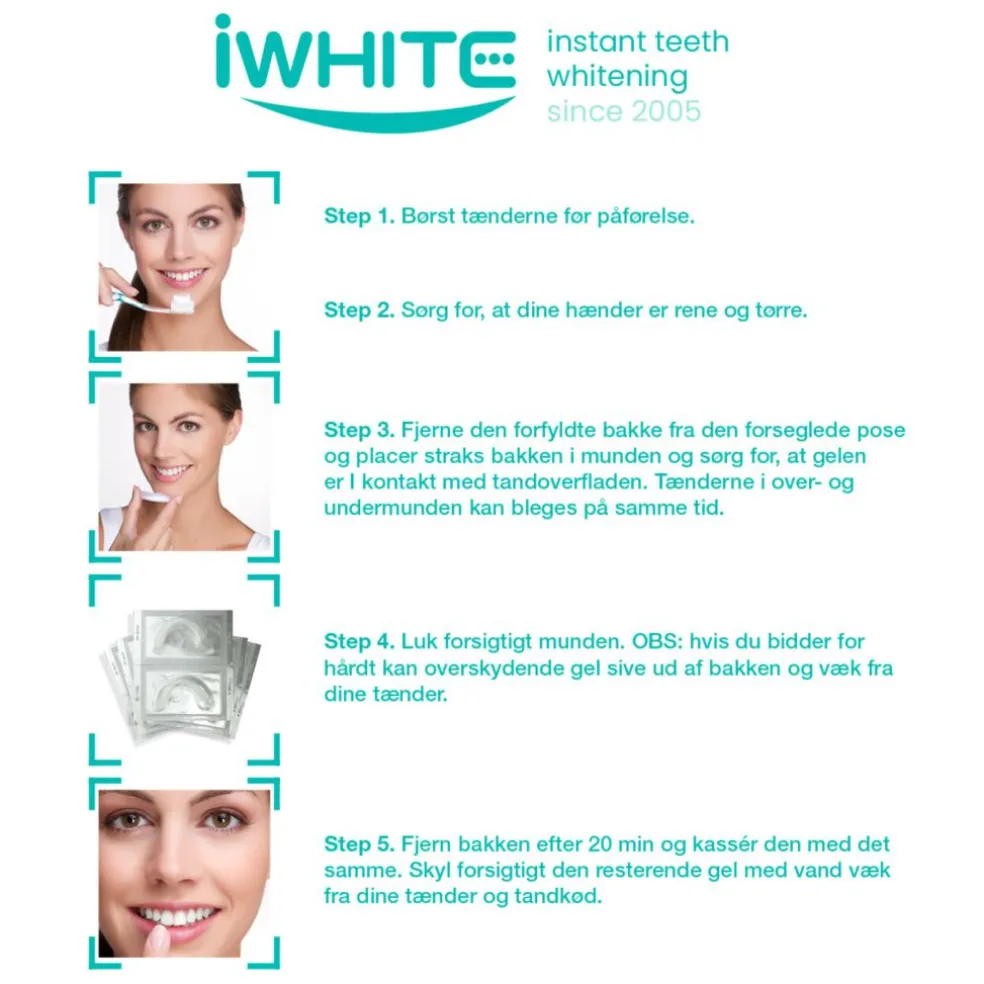 iWHITE instant teeth whitening since 2005

Step 1. Børst tænderne før påførelse.

Step 2. Sørg for, at dine hænder er rene og tørre.

Step 3. Fjerne den forfyldte bakke fra den forseglede pose og placer straks bakken i munden og sørg for, at gelen er I kontakt med tandoverfladen. Tænderne i over- og undermunden kan bleges på samme tid.

Step 4. Luk forsigtigt munden. OBS: hvis du bidder for hårdt kan overskydende gel sive ud af bakken og væk fra dine tænder.

Step 5. Fjern bakken efter 20 min og kassér den med det samme. Skyl forsigtigt den resterende gel med vand væk fra dine tænder og tandkød.